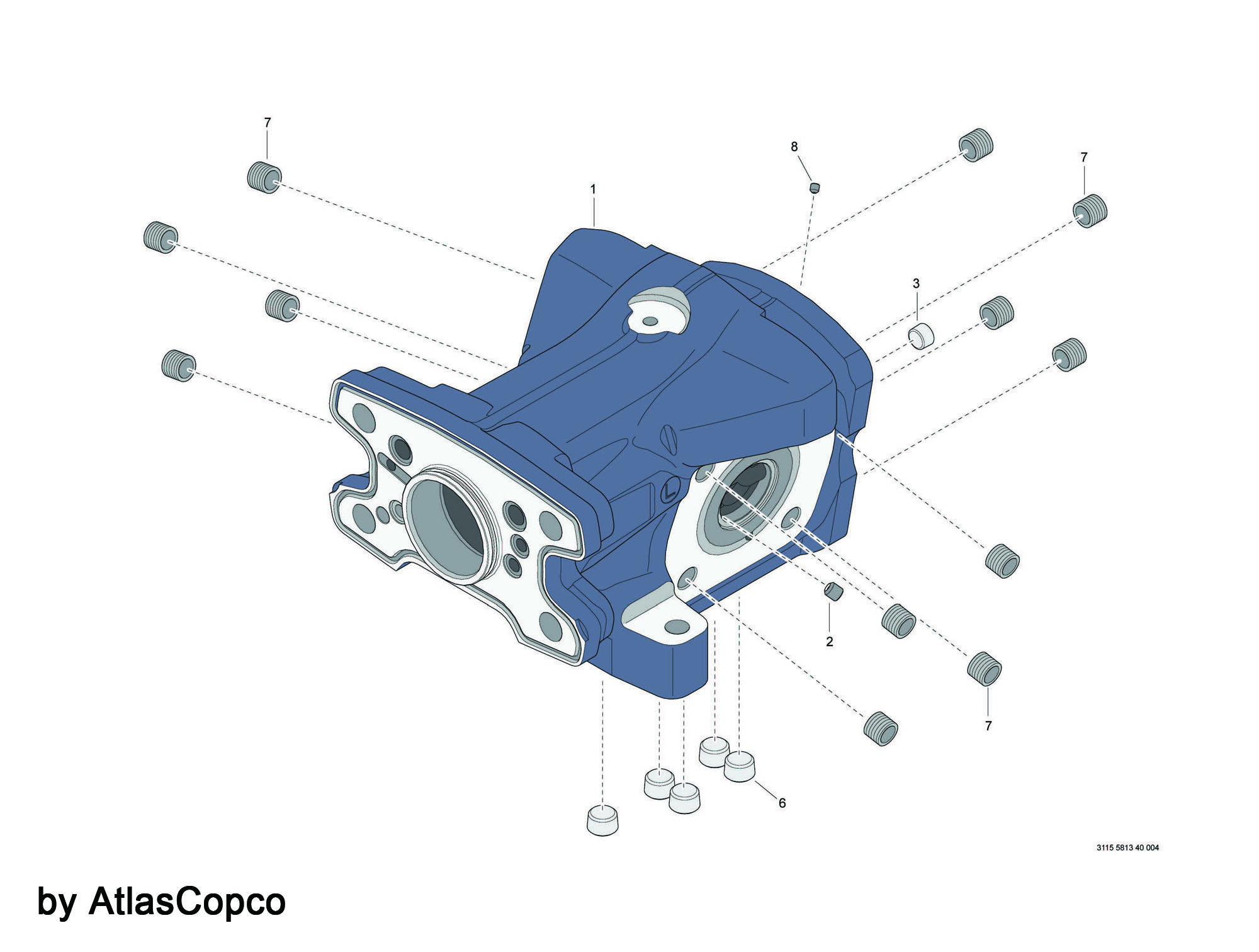 7
8
7
1
3
L
2
7
6
3115 5813 40 004
by AtlasCopco